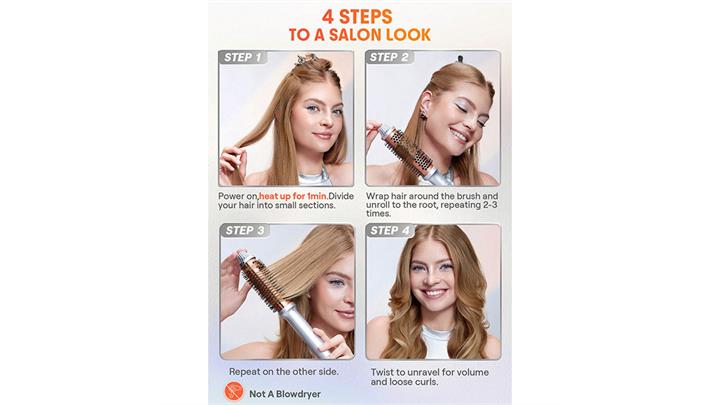 4 STEPS
TO A SALON LOOK

STEP 1

Power on,heat up for 1min.Divide your hair into small sections.

STEP 2

Wrap hair around the brush and unroll to the root, repeating 2-3 times.

STEP 3

Repeat on the other side.

STEP 4

Twist to unravel for volume and loose curls.

Not A Blowdryer